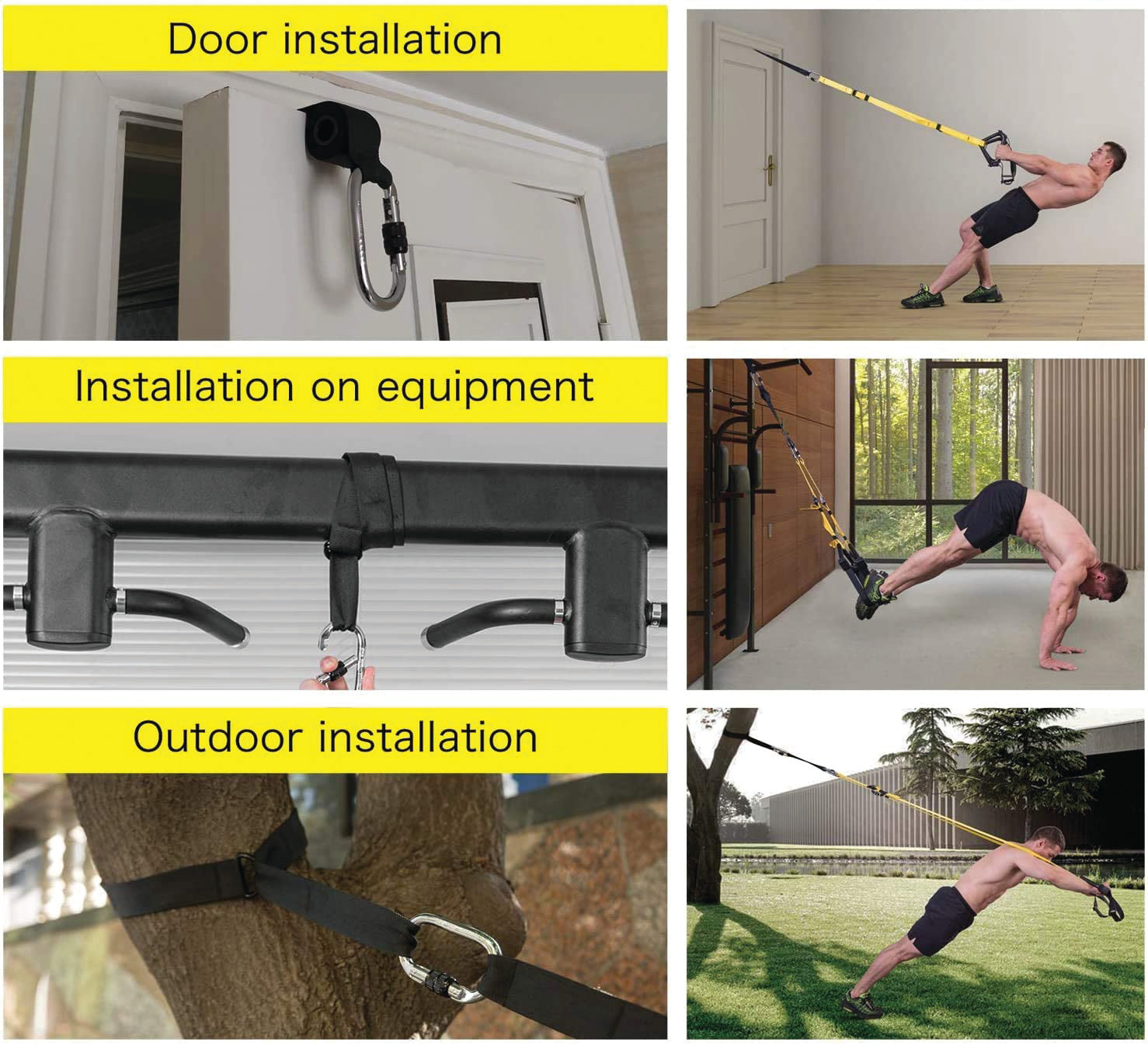 Door installation

Installation on equipment

Outdoor installation